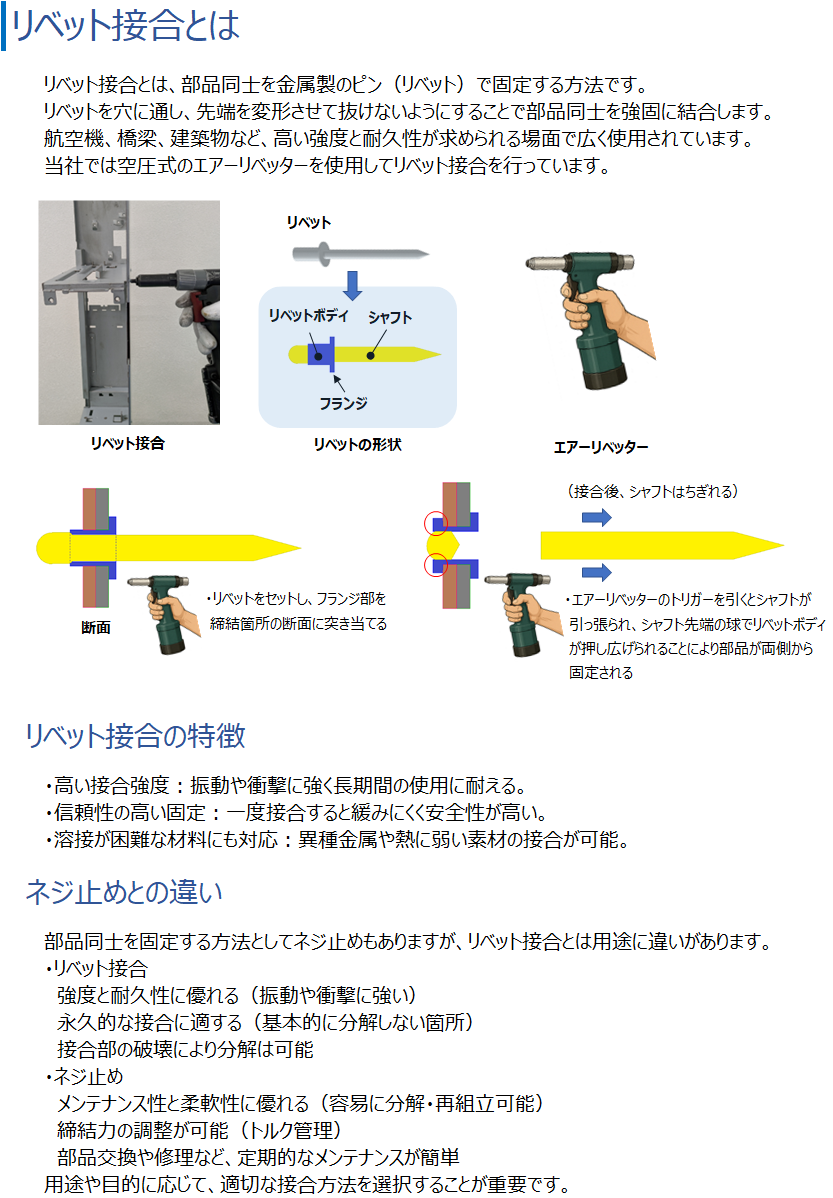 リベット接合とは

リベット接合とは、部品同士を金属製のピン（リベット）で固定する方法です。
リベットを穴に通し、先端を変形させて抜けないようにすることで部品同士を強固に結合します。
航空機、橋梁、建築物など、高い強度と耐久性が求められる場面で広く使用されています。
当社では空圧式のエアーリベッターを使用してリベット接合を行っています。

リベット

リベットボディ

シャフト

フランジ

リベット接合

リベットの形状

エアーリベッター

断面

・リベットをセットし、フランジ部を締結箇所の断面に突き当てる

（接合後、シャフトはちぎれる）

・エアーリベッターのトリガーを引くとシャフトが引っ張られ、シャフト先端の球でリベットボディが押し広げられることにより部品が両側から固定される

リベット接合の特徴

・高い接合強度：振動や衝撃に強く長期間の使用に耐える。
・信頼性の高い固定：一度接合すると緩みにくく安全性が高い。
・溶接が困難な材料にも対応：異種金属や熱に弱い素材の接合が可能。

ネジ止めとの違い

部品同士を固定する方法としてネジ止めもありますが、リベット接合とは用途に違いがあります。
・リベット接合
強度と耐久性に優れる（振動や衝撃に強い）
永久的な接合に適する（基本的に分解しない箇所）
接合部の破壊により分解は可能
・ネジ止め
メンテナンス性と柔軟性に優れる（容易に分解・再組立可能）
締結力の調整が可能（トルク管理）
部品交換や修理など、定期的なメンテナンスが簡単
用途や目的に応じて、適切な接合方法を選択することが重要です。