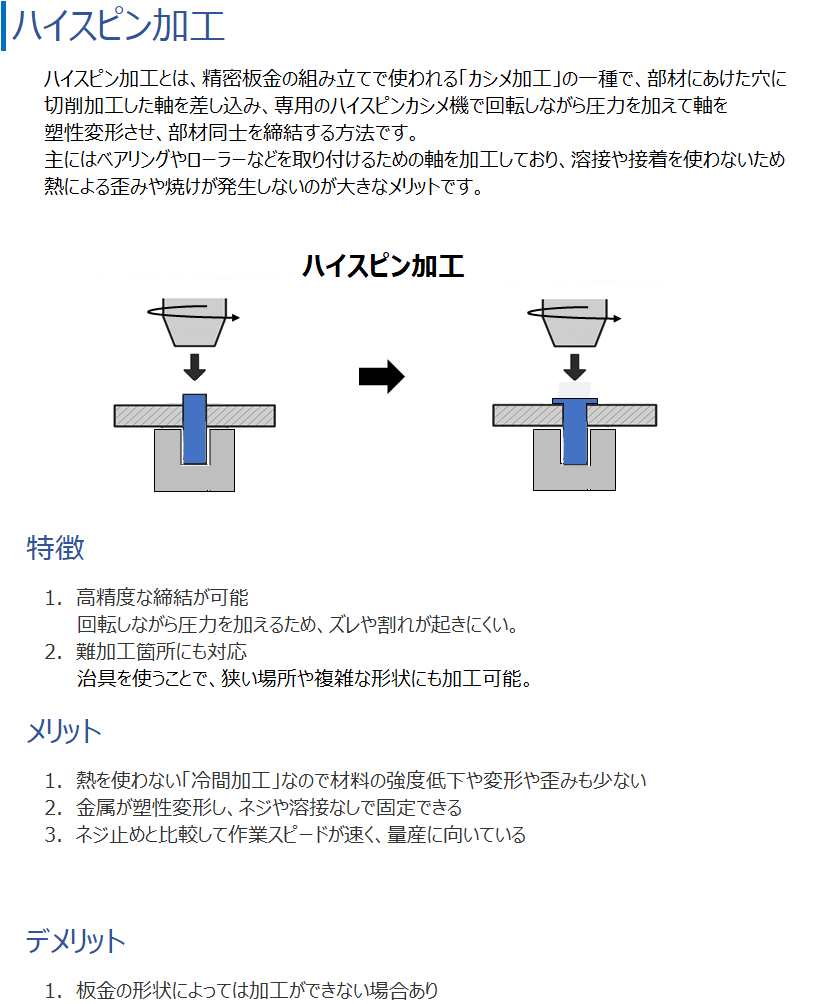 ハイスピン加工

ハイスピン加工とは、精密板金の組み立てで使われる「カシメ加工」の一種で、部材にあけた穴に切削加工した軸を差し込み、専用のハイスピンカシメ機で回転しながら圧力を加えて軸を塑性変形させ、部材同士を締結する方法です。
主にはベアリングやローラーなどを取り付けるための軸を加工しており、溶接や接着を使わないため熱による歪みや焼けが発生しないのが大きなメリットです。

ハイスピン加工

特徴

1. 高精度な締結が可能
回転しながら圧力を加えるため、ズレや割れが起きにくい。
2. 難加工箇所にも対応
治具を使うことで、狭い場所や複雑な形状にも加工可能。

メリット

1. 熱を使わない「冷間加工」なので材料の強度低下や変形や歪みも少ない
2. 金属が塑性変形し、ネジや溶接なしで固定できる
3. ネジ止めと比較して作業スピードが速く、量産に向いている

デメリット

1. 板金の形状によっては加工ができない場合あり