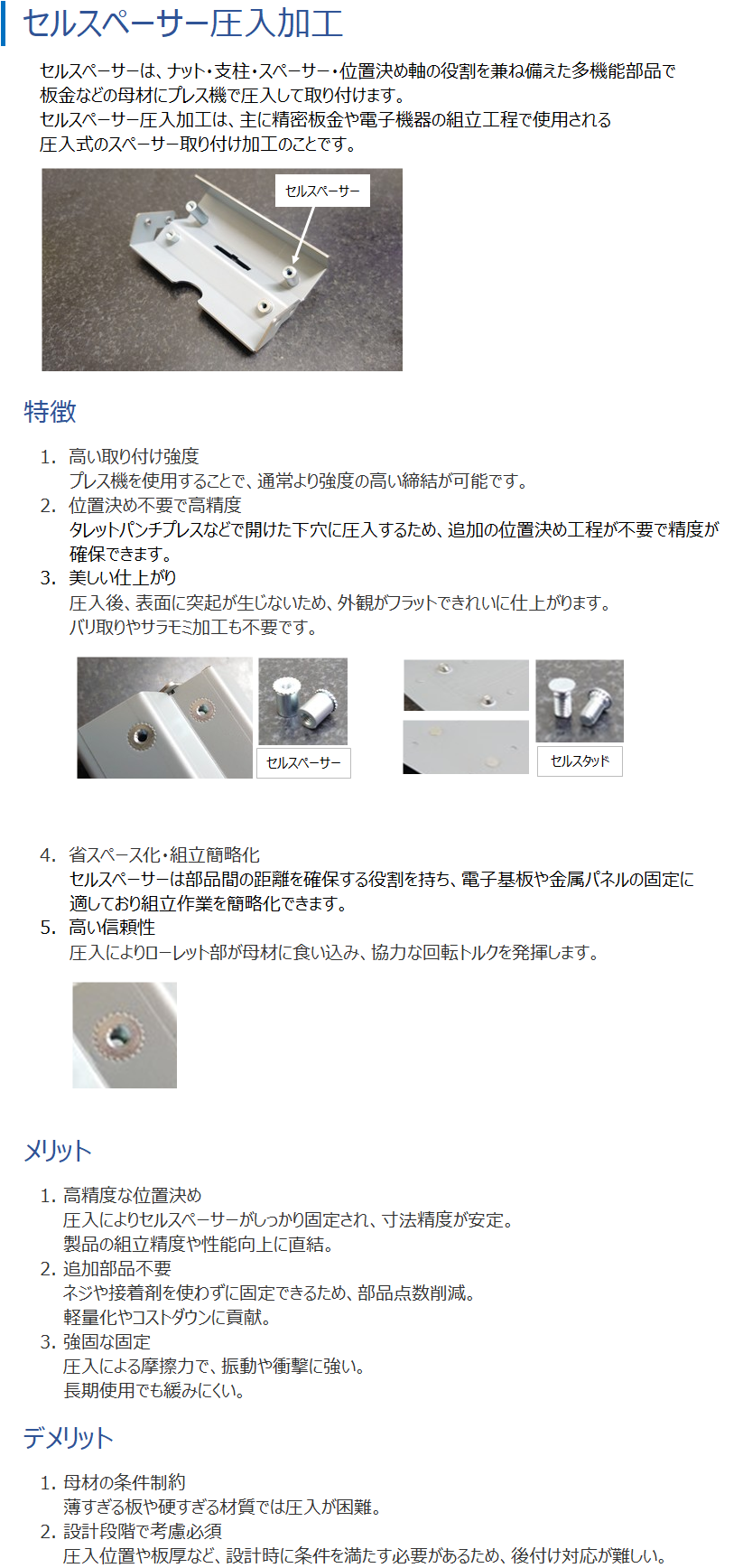 セルスペーサー圧入加工

セルスペーサーは、ナット・支柱・スペーサー・位置決め軸の役割を兼ね備えた多機能部品で板金などの母材にプレス機で圧入して取り付けます。
セルスペーサー圧入加工は、主に精密板金や電子機器の組立工程で使用される圧入式のスペーサー取り付け加工のことです。

セルスペーサー

特徴

1. 高い取り付け強度
プレス機を使用することで、通常より強度の高い締結が可能です。
2. 位置決め不要で高精度
タレットパンチプレスなどで開けた下穴に圧入するため、追加の位置決め工程が不要で精度が確保できます。
3. 美しい仕上がり
圧入後、表面に突起が生じないため、外観がフラットできれいに仕上がります。
バリ取りやサラモミ加工も不要です。

セルスペーサー

セルスタッド

4. 省スペース化・組立簡略化
セルスペーサーは部品間の距離を確保する役割を持ち、電子基板や金属パネルの固定に適しており組立作業を簡略化できます。
5. 高い信頼性
圧入によりローレット部が母材に食い込み、協力な回転トルクを発揮します。

メリット

1. 高精度な位置決め
圧入によりセルスペーサーがしっかり固定され、寸法精度が安定。
製品の組立精度や性能向上に直結。
2. 追加部品不要
ネジや接着剤を使わずに固定できるため、部品点数削減。
軽量化やコストダウンに貢献。
3. 強固な固定
圧入による摩擦力で、振動や衝撃に強い。
長期使用でも緩みにくい。

デメリット

1. 母材の条件制約
薄すぎる板や硬すぎる材質では圧入が困難。
2. 設計段階で考慮必須
圧入位置や板厚など、設計時に条件を満たす必要があるため、後付け対応が難しい。